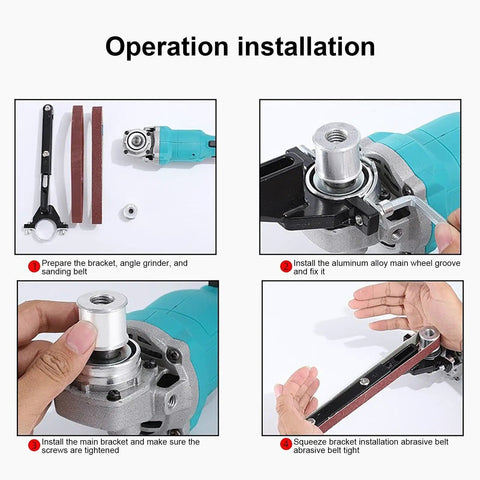 Operation installation

1 Prepare the bracket, angle grinder, and sanding belt

2 Install the aluminum alloy main wheel groove and fix it

3 Install the main bracket and make sure the screws are tightened

4 Squeeze bracket installation abrasive belt abrasive belt tight