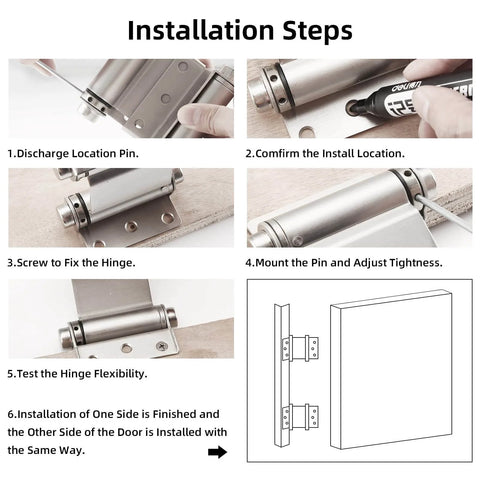 Installation Steps

1.Discharge Location Pin.

2.Comfirm the Install Location.

3.Screw to Fix the Hinge.

4.Mount the Pin and Adjust Tightness.

5.Test the Hinge Flexibility.

6.Installation of One Side is Finished and the Other Side of the Door is Installed with the Same Way.