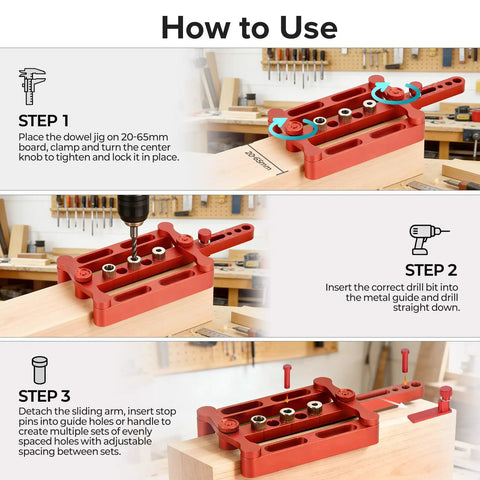 How to Use

STEP 1
Place the dowel jig on 20-65mm board, clamp and turn the center knob to tighten and lock it in place.

20-65mm

STEP 2
Insert the correct drill bit into the metal guide and drill straight down.

STEP 3
Detach the sliding arm, insert stop pins into guide holes or handle to create multiple sets of evenly spaced holes with adjustable spacing between sets.