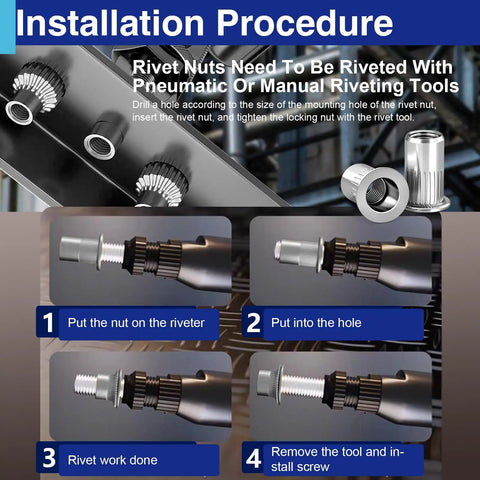 Installation Procedure

Rivet Nuts Need To Be Riveted With Pneumatic Or Manual Riveting Tools

Drill a hole according to the size of the mounting hole of the rivet nut, insert the rivet nut, and tighten the locking nut with the rivet tool.

1 Put the nut on the riveter

2 Put into the hole

3 Rivet work done

4 Remove the tool and install screw