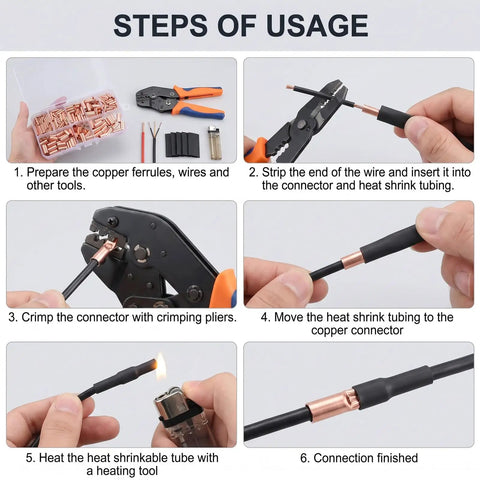 STEPS OF USAGE

1. Prepare the copper ferrules, wires and other tools.

2. Strip the end of the wire and insert it into the connector and heat shrink tubing.

3. Crimp the connector with crimping pliers.

4. Move the heat shrink tubing to the copper connector

5. Heat the heat shrinkable tube with a heating tool

6. Connection finished