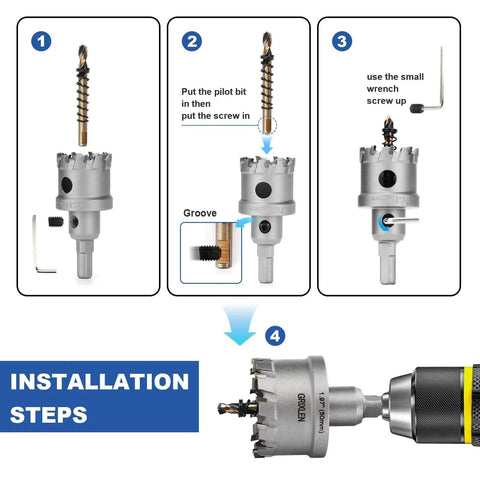 1

2

Put the pilot bit in then put the screw in

Groove

3

use the small wrench screw up

4

INSTALLATION STEPS

GROXLEN

1.97" (50mm)