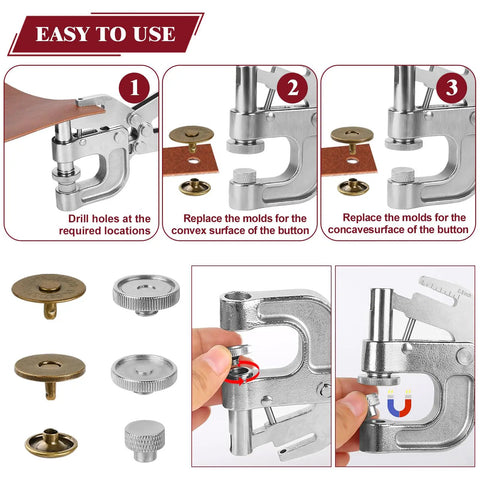 EASY TO USE

1

Drill holes at the required locations

2

Replace the molds for the convex surface of the button

3

Replace the molds for the concavesurface of the button