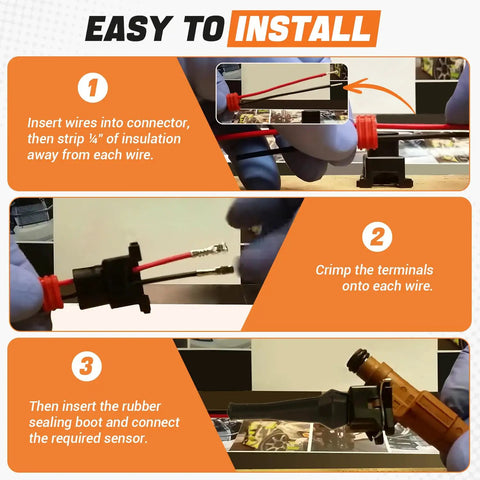 EASY TO INSTALL

1

Insert wires into connector, then strip ¼" of insulation away from each wire.

2

Crimp the terminals onto each wire.

3

Then insert the rubber sealing boot and connect the required sensor.