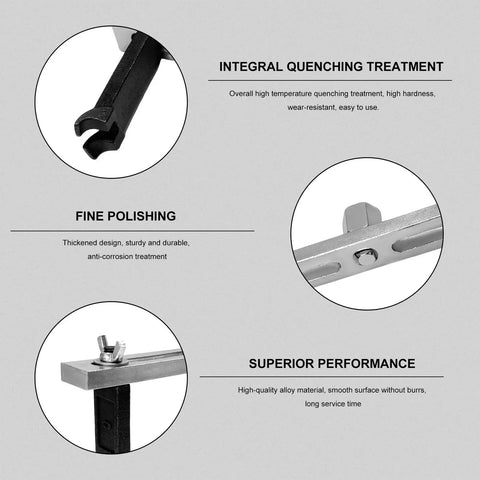 INTEGRAL QUENCHING TREATMENT

Overall high temperature quenching treatment, high hardness, wear-resistant, easy to use.

FINE POLISHING

Thickened design, sturdy and durable, anti-corrosion treatment

SUPERIOR PERFORMANCE

High-quality alloy material, smooth surface without burrs, long service time