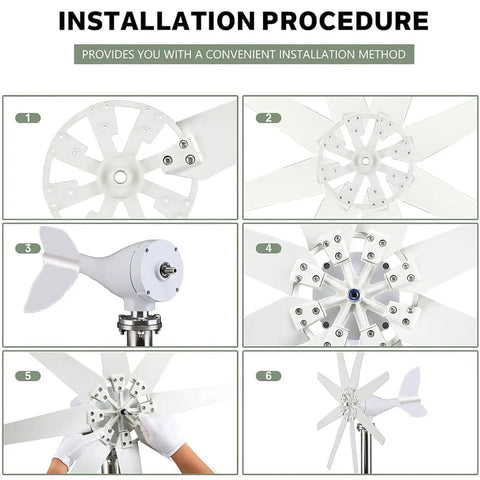 INSTALLATION PROCEDURE

PROVIDES YOU WITH A CONVENIENT INSTALLATION METHOD

1

2

3

4

5

6