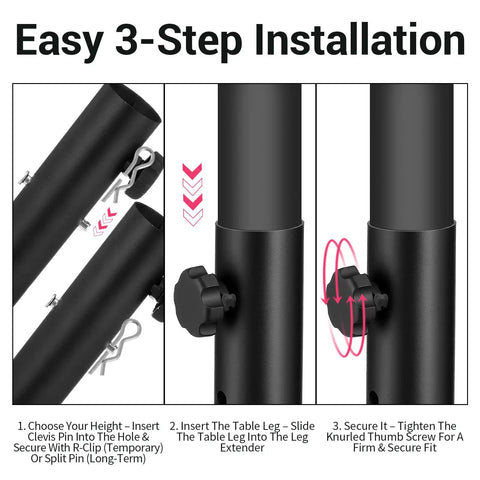 Easy 3-Step Installation

1. Choose Your Height – Insert Clevis Pin Into The Hole & Secure With R-Clip (Temporary) Or Split Pin (Long-Term)

2. Insert The Table Leg – Slide The Table Leg Into The Leg Extender

3. Secure It – Tighten The Knurled Thumb Screw For A Firm & Secure Fit