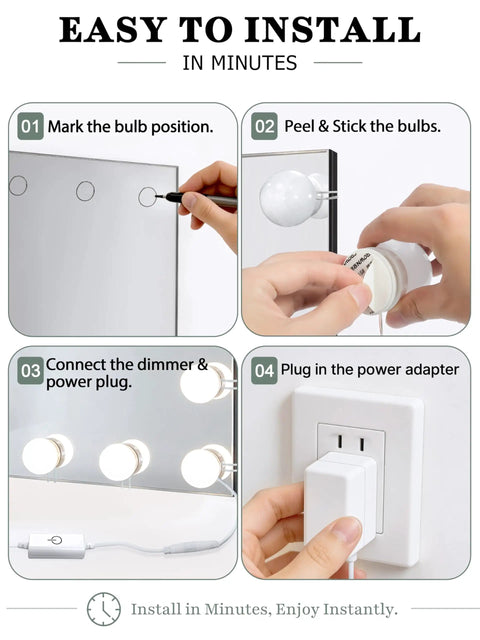 EASY TO INSTALL

IN MINUTES

01 Mark the bulb position.

02 Peel & Stick the bulbs.

03 Connect the dimmer & power plug.

04 Plug in the power adapter

Install in Minutes, Enjoy Instantly.