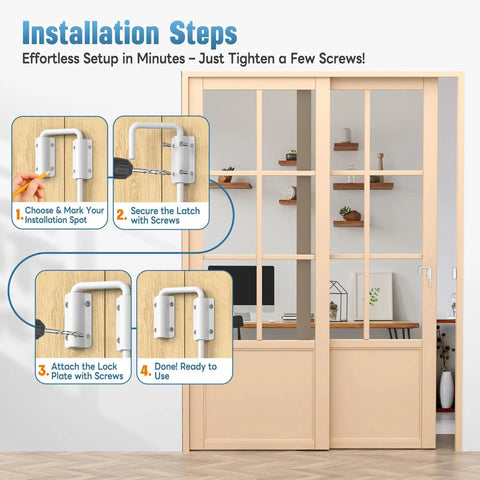 Installation Steps

Effortless Setup in Minutes – Just Tighten a Few Screws!

1. Choose & Mark Your Installation Spot

2. Secure the Latch with Screws

3. Attach the Lock Plate with Screws

4. Done! Ready to Use