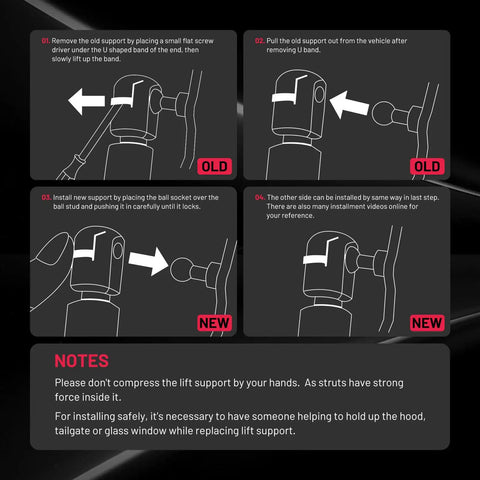 01. Remove the old support by placing a small flat screw driver under the U shaped band of the end, then slowly lift up the band.

OLD

02. Pull the old support out from the vehicle after removing U band.

OLD

03. Install new support by placing the ball socket over the ball stud and pushing it in carefully until it locks.

NEW

04. The other side can be installed by same way in last step. There are also many installment videos online for your reference.

NEW

NOTES

Please don't compress the lift support by your hands. As struts have strong force inside it.

For installing safely, it's necessary to have someone helping to hold up the hood, tailgate or glass window while replacing lift support.