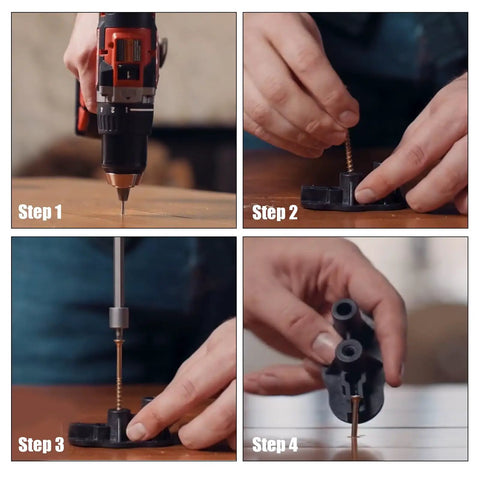 Step 1

Step 2

Step 3

Step 4