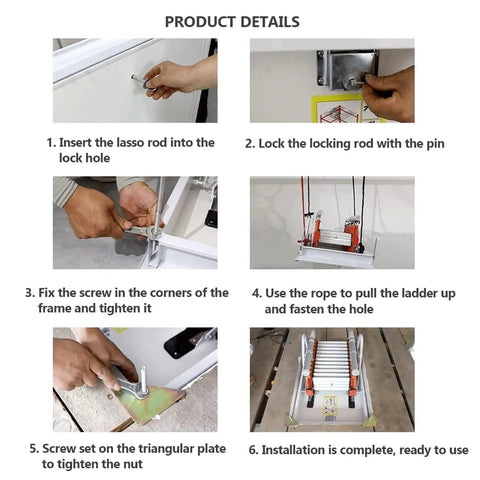 PRODUCT DETAILS

1. Insert the lasso rod into the lock hole

2. Lock the locking rod with the pin

3. Fix the screw in the corners of the frame and tighten it

4. Use the rope to pull the ladder up and fasten the hole

5. Screw set on the triangular plate to tighten the nut

6. Installation is complete, ready to use