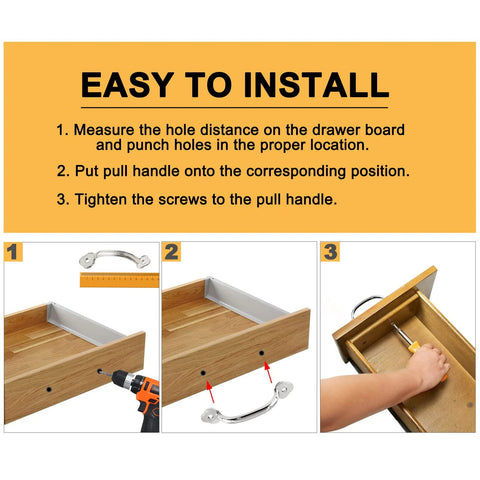 EASY TO INSTALL

1. Measure the hole distance on the drawer board and punch holes in the proper location.

2. Put pull handle onto the corresponding position.

3. Tighten the screws to the pull handle.

1

2

3