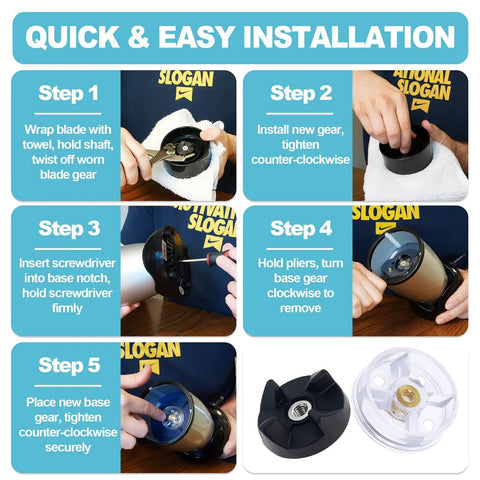 QUICK & EASY INSTALLATION

Step 1

Wrap blade with towel, hold shaft, twist off worn blade gear

SLOGAN

Step 2

Install new gear, tighten counter-clockwise

ATIONAL SLOGAN

Step 3

Insert screwdriver into base notch, hold screwdriver firmly

MOTIVATI SLOGAN

Step 4

Hold pliers, turn base gear clockwise to remove

SLOGAN

Step 5

Place new base gear, tighten counter-clockwise securely

SLOGAN