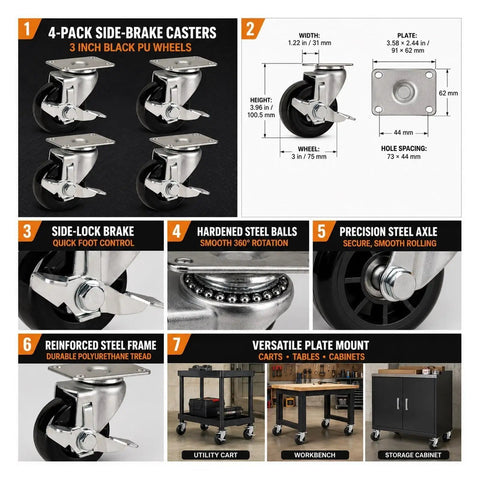 1 4-PACK SIDE-BRAKE CASTERS
3 INCH BLACK PU WHEELS

2
WIDTH:
1.22 in / 31 mm

HEIGHT:
3.96 in /
100.5 mm

WHEEL:
3 in / 75 mm

PLATE:
3.58 × 2.44 in /
91 × 62 mm

62 mm

44 mm

HOLE SPACING:
73 × 44 mm

3 SIDE-LOCK BRAKE
QUICK FOOT CONTROL

4 HARDENED STEEL BALLS
SMOOTH 360° ROTATION

5 PRECISION STEEL AXLE
SECURE, SMOOTH ROLLING

6 REINFORCED STEEL FRAME
DURABLE POLYURETHANE TREAD

7 VERSATILE PLATE MOUNT
CARTS • TABLES • CABINETS

UTILITY CART

WORKBENCH

STORAGE CABINET