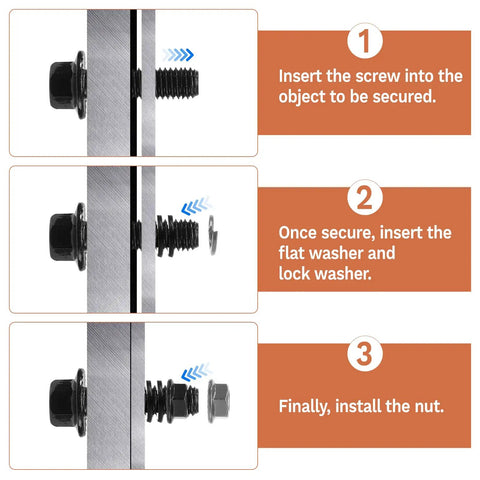 1

Insert the screw into the object to be secured.

2

Once secure, insert the flat washer and lock washer.

3

Finally, install the nut.