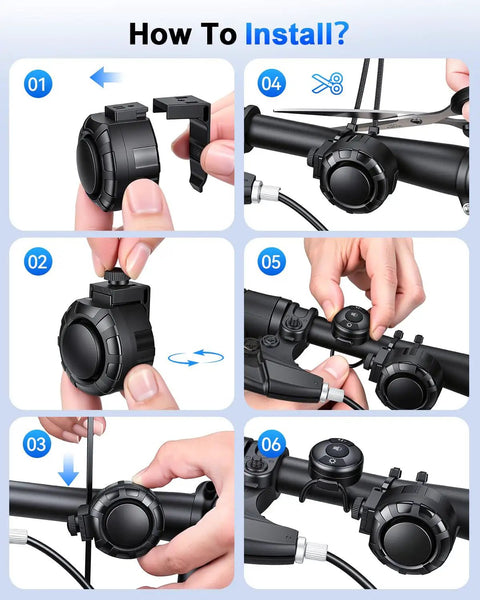 How To Install?

01

04

02

05

03

06