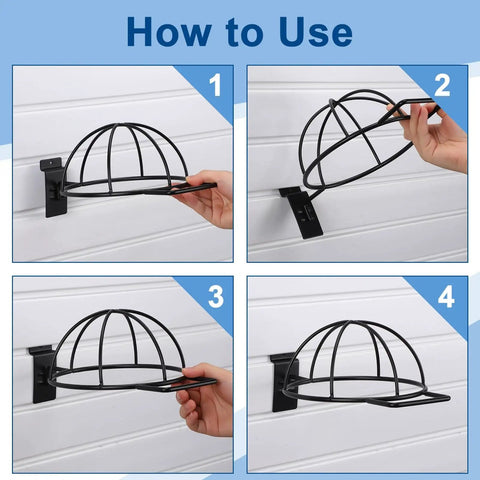 How to Use

1

2

3

4