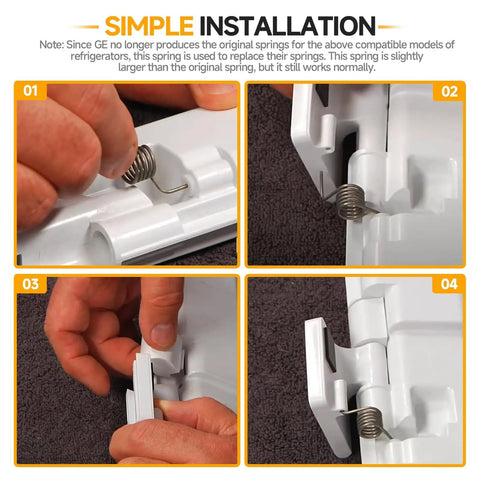 SIMPLE INSTALLATION

Note: Since GE no longer produces the original springs for the above compatible models of refrigerators, this spring is used to replace their springs. This spring is slightly larger than the original spring, but it still works normally.

01

02

03

04