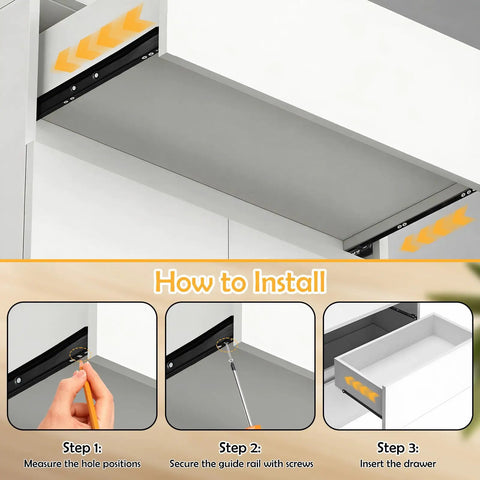 How to Install

Step 1:
Measure the hole positions

Step 2:
Secure the guide rail with screws

Step 3:
Insert the drawer