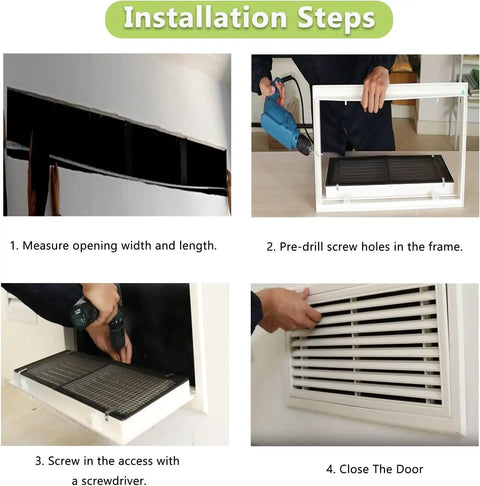 Installation Steps

1. Measure opening width and length.

2. Pre-drill screw holes in the frame.

3. Screw in the access with a screwdriver.

4. Close The Door