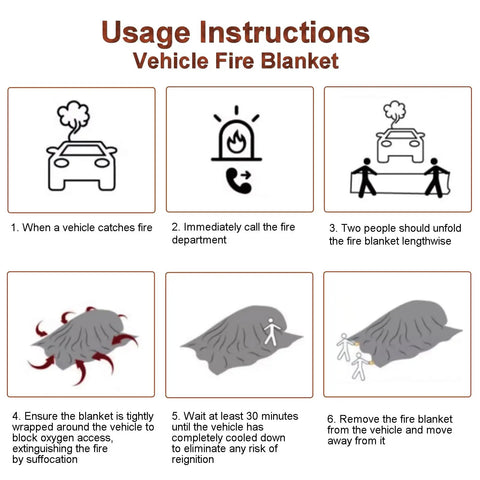 Usage Instructions
Vehicle Fire Blanket

1. When a vehicle catches fire

2. Immediately call the fire department

3. Two people should unfold the fire blanket lengthwise

4. Ensure the blanket is tightly wrapped around the vehicle to block oxygen access, extinguishing the fire by suffocation

5. Wait at least 30 minutes until the vehicle has completely cooled down to eliminate any risk of reignition

6. Remove the fire blanket from the vehicle and move away from it