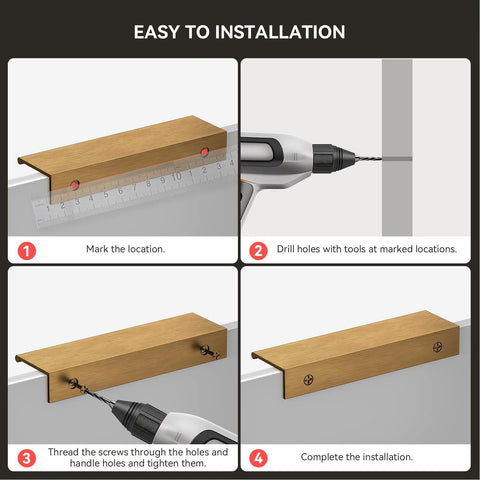 EASY TO INSTALLATION

1 2 3 4 5 6 7 8 9 10 1 2 3 4

1 Mark the location.

2 Drill holes with tools at marked locations.

3 Thread the screws through the holes and handle holes and tighten them.

4 Complete the installation.