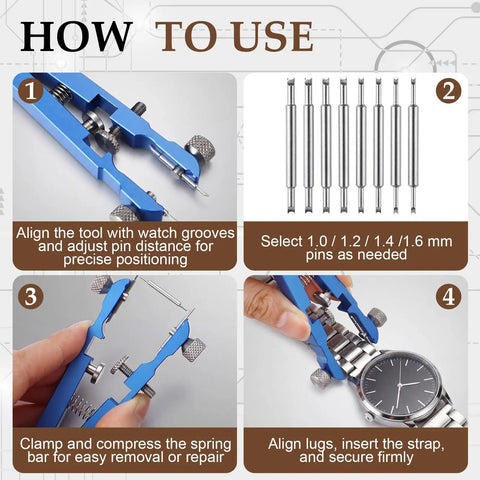 HOW TO USE

1

Align the tool with watch grooves and adjust pin distance for precise positioning

2

Select 1.0 / 1.2 / 1.4 /1.6 mm pins as needed

3

Clamp and compress the spring bar for easy removal or repair

4

Align lugs, insert the strap, and secure firmly