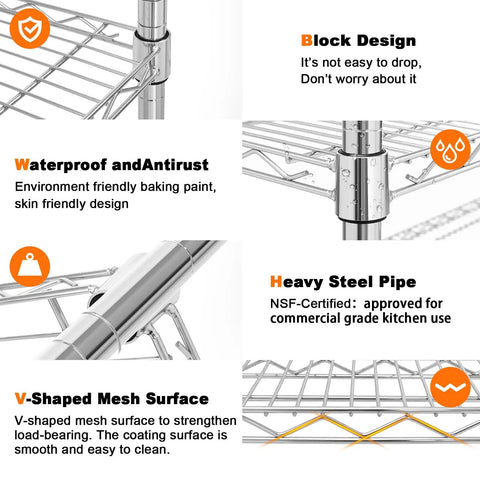 Block Design
It's not easy to drop, Don't worry about it

Waterproof andAntirust
Environment friendly baking paint, skin friendly design

Heavy Steel Pipe
NSF-Certified: approved for commercial grade kitchen use

V-Shaped Mesh Surface
V-shaped mesh surface to strengthen load-bearing. The coating surface is smooth and easy to clean.