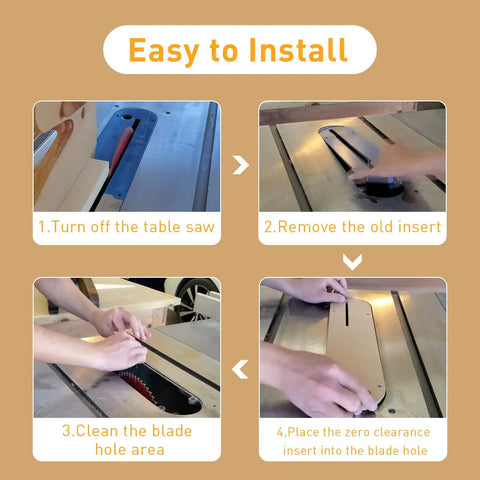 Easy to Install

1.Turn off the table saw

2.Remove the old insert

3.Clean the blade hole area

4.Place the zero clearance insert into the blade hole