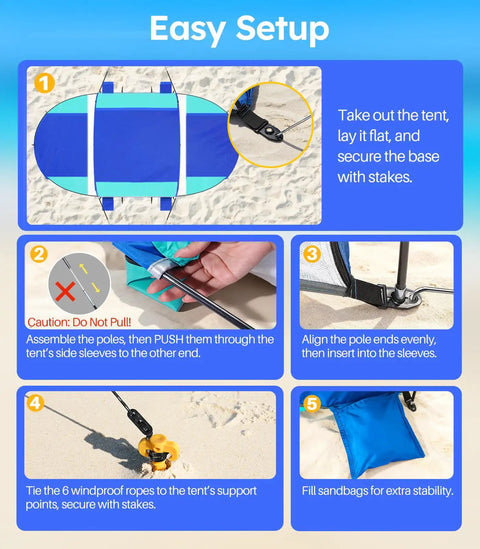 Easy Setup

1

Take out the tent, lay it flat, and secure the base with stakes.

2

Caution: Do Not Pull!

Assemble the poles, then PUSH them through the tent's side sleeves to the other end.

3

Align the pole ends evenly, then insert into the sleeves.

4

Tie the 6 windproof ropes to the tent's support points, secure with stakes.

5

Fill sandbags for extra stability.