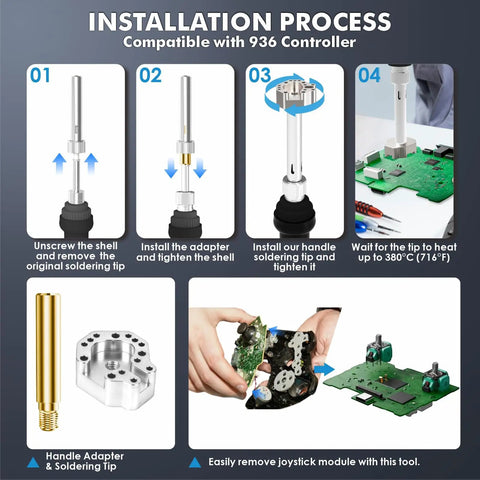 INSTALLATION PROCESS
Compatible with 936 Controller

01
Unscrew the shell and remove the original soldering tip

02
Install the adapter and tighten the shell

03
Install our handle soldering tip and tighten it

04
Wait for the tip to heat up to 380°C (716°F)

Handle Adapter & Soldering Tip

Easily remove joystick module with this tool.