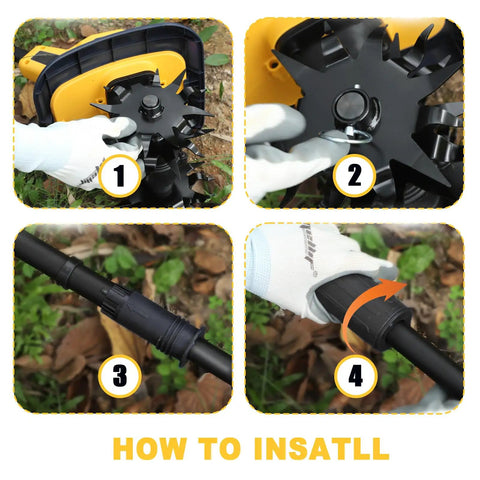 1

2

3

4

HOW TO INSATLL