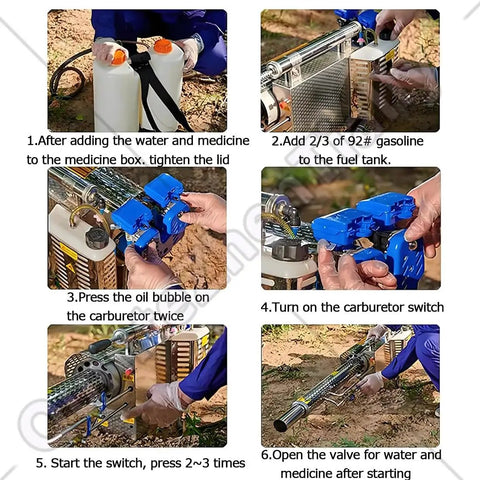 1.After adding the water and medicine to the medicine box. tighten the lid

2.Add 2/3 of 92# gasoline to the fuel tank.

3.Press the oil bubble on the carburetor twice

4.Turn on the carburetor switch

5. Start the switch, press 2~3 times

6.Open the valve for water and medicine after starting