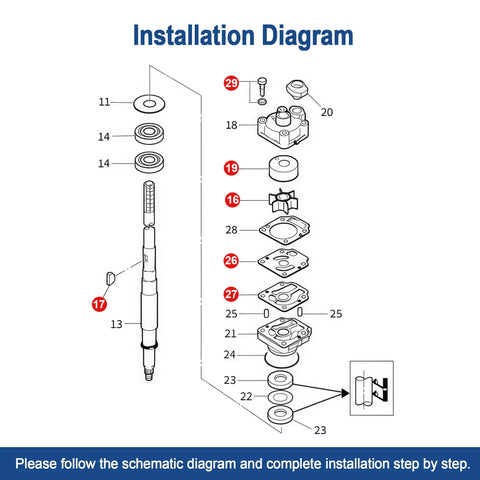 Installation Diagram

11
14
14
17
13
29
20
18
19
16
28
26
27
25
25
21
24
23
22
23

Please follow the schematic diagram and complete installation step by step.