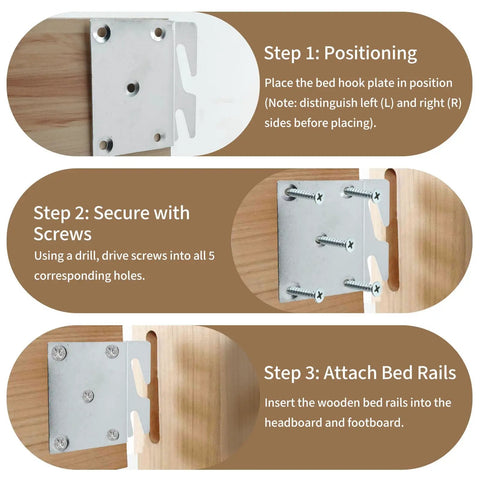 Step 1: Positioning

Place the bed hook plate in position (Note: distinguish left (L) and right (R) sides before placing).

Step 2: Secure with Screws

Using a drill, drive screws into all 5 corresponding holes.

Step 3: Attach Bed Rails

Insert the wooden bed rails into the headboard and footboard.