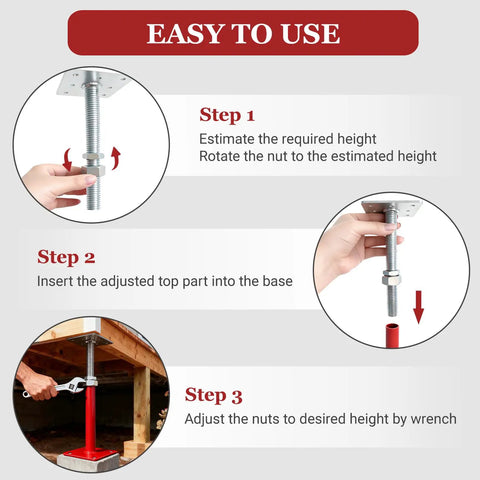 EASY TO USE

Step 1
Estimate the required height
Rotate the nut to the estimated height

Step 2
Insert the adjusted top part into the base

Step 3
Adjust the nuts to desired height by wrench