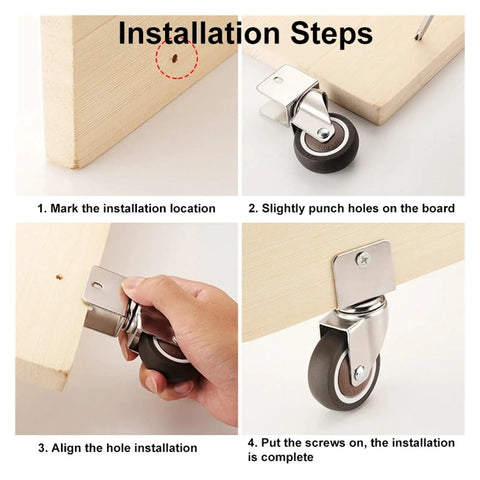 Installation Steps

1. Mark the installation location

2. Slightly punch holes on the board

3. Align the hole installation

4. Put the screws on, the installation is complete