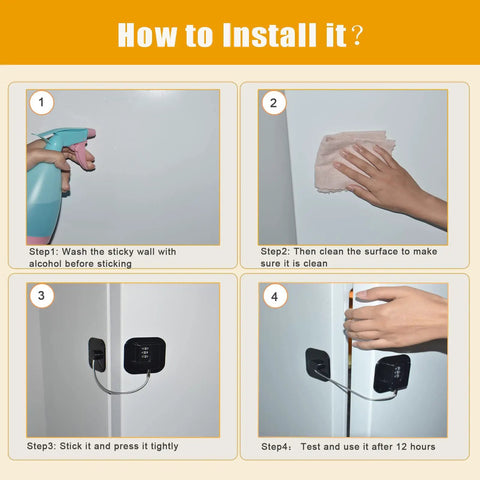 How to Install it？

1

Step1: Wash the sticky wall with alcohol before sticking

2

Step2: Then clean the surface to make sure it is clean

3

Step3: Stick it and press it tightly

4

Step4： Test and use it after 12 hours