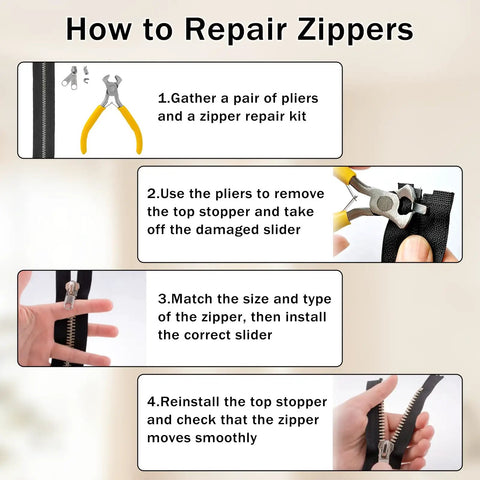 How to Repair Zippers

1.Gather a pair of pliers and a zipper repair kit

2.Use the pliers to remove the top stopper and take off the damaged slider

3.Match the size and type of the zipper, then install the correct slider

4.Reinstall the top stopper and check that the zipper moves smoothly