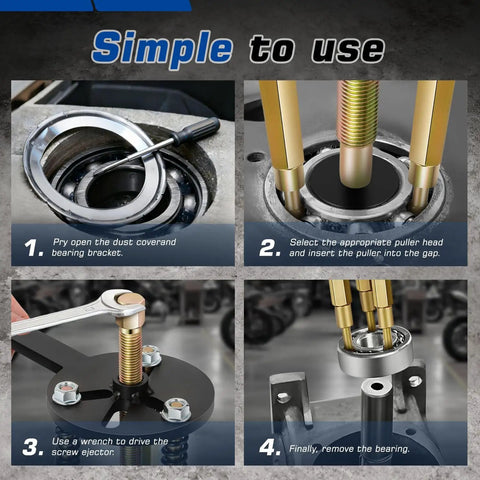 Simple to use

1. Pry open the dust coverand bearing bracket.

2. Select the appropriate puller head and insert the puller into the gap.

3. Use a wrench to drive the screw ejector.

4. Finally, remove the bearing.