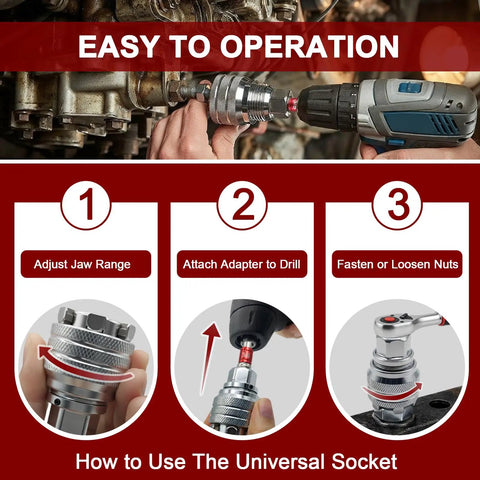 EASY TO OPERATION

1
Adjust Jaw Range

2
Attach Adapter to Drill

3
Fasten or Loosen Nuts

How to Use The Universal Socket