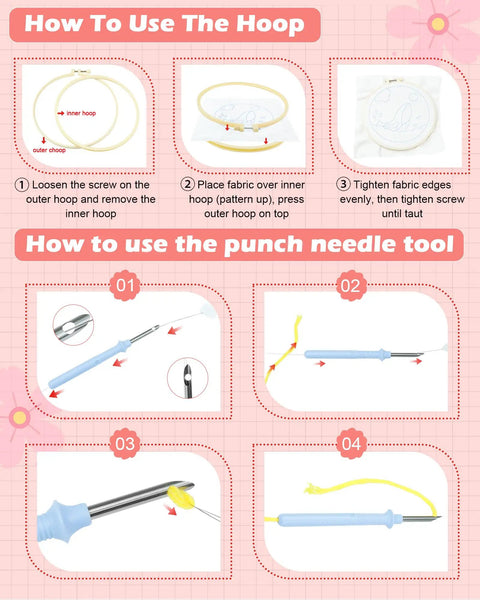 How To Use The Hoop

inner hoop

outer choop

① Loosen the screw on the outer hoop and remove the inner hoop

② Place fabric over inner hoop (pattern up), press outer hoop on top

③ Tighten fabric edges evenly, then tighten screw until taut

How to use the punch needle tool

01

02

03

04