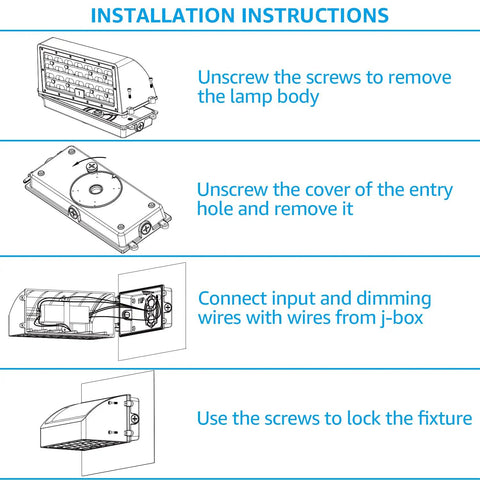 INSTALLATION INSTRUCTIONS

Unscrew the screws to remove the lamp body

Unscrew the cover of the entry hole and remove it

Connect input and dimming wires with wires from j-box

Use the screws to lock the fixture