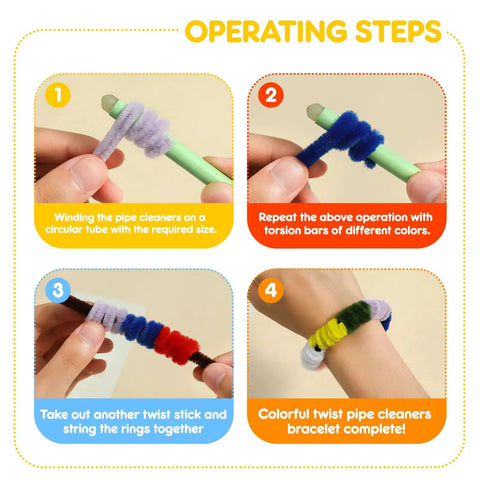 OPERATING STEPS

1

Winding the pipe cleaners on a circular tube with the required size.

2

Repeat the above operation with torsion bars of different colors.

3

Take out another twist stick and string the rings together

4

Colorful twist pipe cleaners bracelet complete!