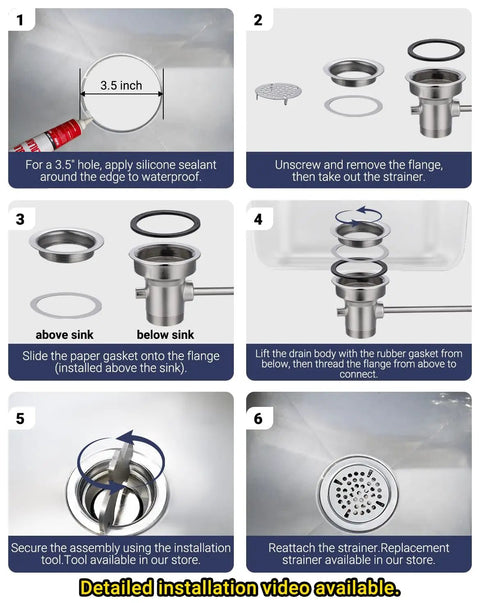 1

3.5 inch

For a 3.5" hole, apply silicone sealant around the edge to waterproof.

2

Unscrew and remove the flange, then take out the strainer.

3

above sink

below sink

Slide the paper gasket onto the flange (installed above the sink).

4

Lift the drain body with the rubber gasket from below, then thread the flange from above to connect.

5

Secure the assembly using the installation tool.Tool available in our store.

6

Reattach the strainer.Replacement strainer available in our store.

Detailed installation video available.