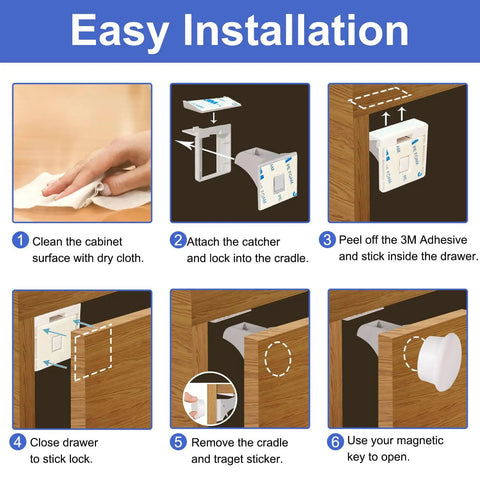 Easy Installation

1 Clean the cabinet surface with dry cloth.

2 Attach the catcher and lock into the cradle.

3 Peel off the 3M Adhesive and stick inside the drawer.

4 Close drawer to stick lock.

5 Remove the cradle and traget sticker.

6 Use your magnetic key to open.