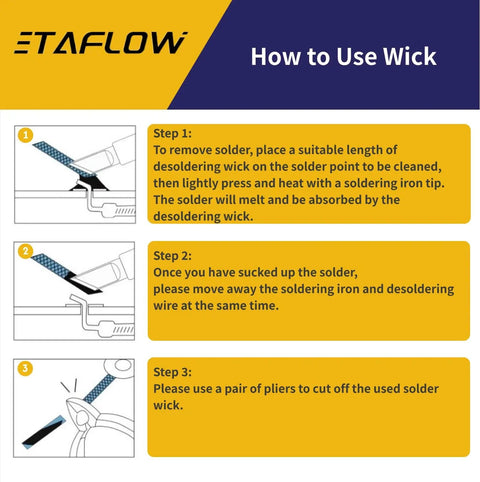 ETAFLOW

How to Use Wick

1

Step 1:
To remove solder, place a suitable length of desoldering wick on the solder point to be cleaned, then lightly press and heat with a soldering iron tip. The solder will melt and be absorbed by the desoldering wick.

2

Step 2:
Once you have sucked up the solder,
please move away the soldering iron and desoldering wire at the same time.

3

Step 3:
Please use a pair of pliers to cut off the used solder wick.