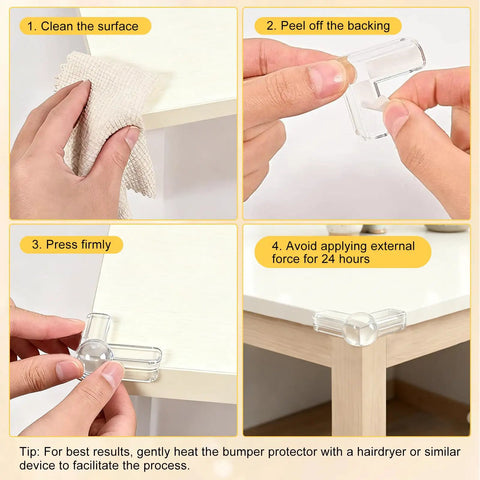 1. Clean the surface

2. Peel off the backing

3. Press firmly

4. Avoid applying external force for 24 hours

Tip: For best results, gently heat the bumper protector with a hairdryer or similar device to facilitate the process.