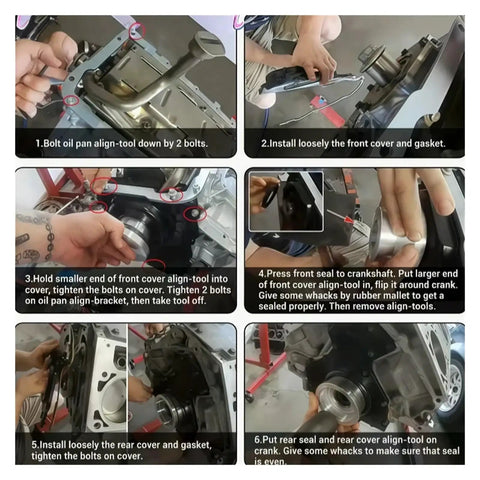 1.Bolt oil pan align-tool down by 2 bolts.

2.Install loosely the front cover and gasket.

3.Hold smaller end of front cover align-tool into cover, tighten the bolts on cover. Tighten 2 bolts on oil pan align-bracket, then take tool off.

4.Press front seal to crankshaft. Put larger end of front cover align-tool in, flip it around crank. Give some whacks by rubber mallet to get a sealed properly. Then remove align-tools.

5.Install loosely the rear cover and gasket, tighten the bolts on cover.

6.Put rear seal and rear cover align-tool on crank. Give some whacks to make sure that seal is even.